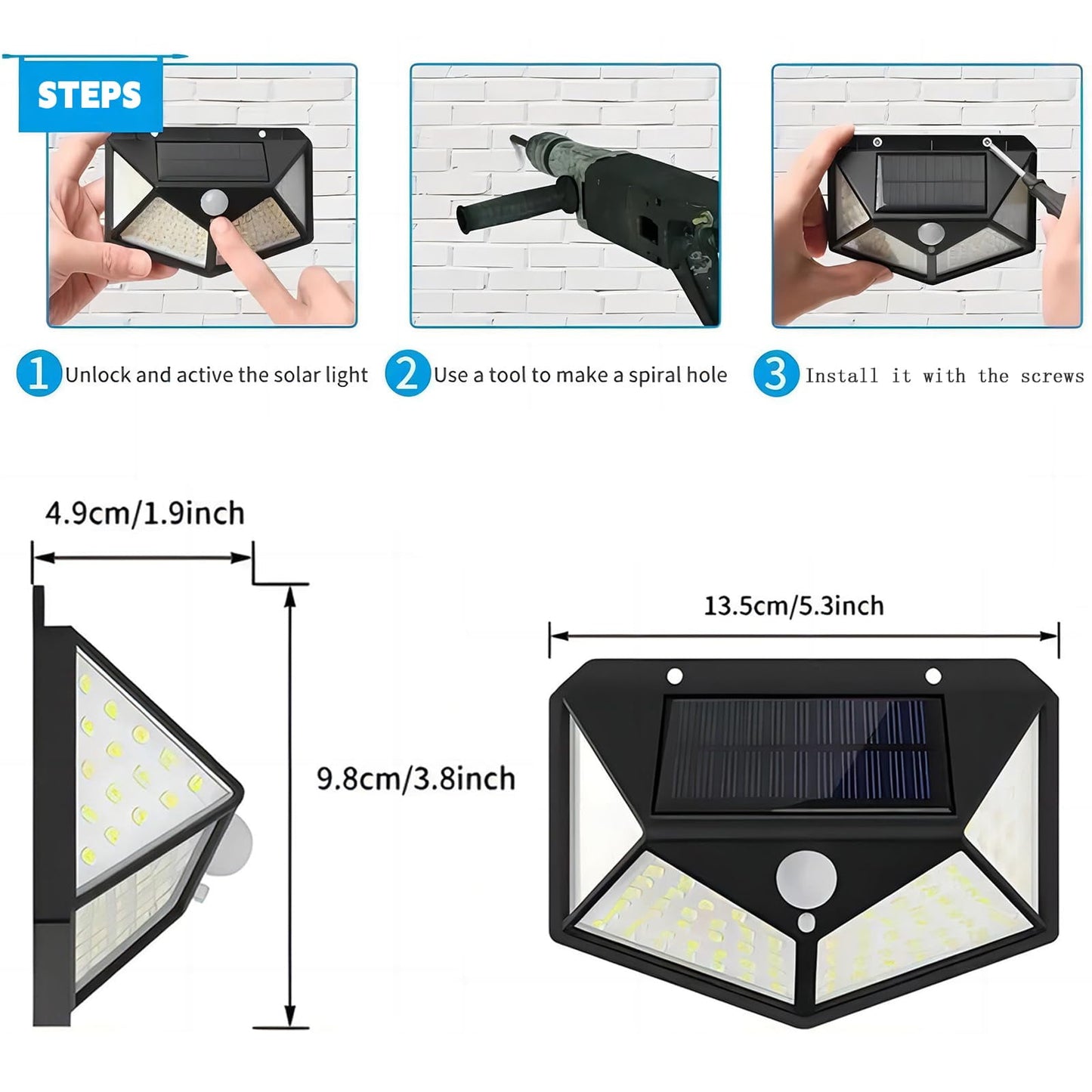 STEPS

1 Unlock and active the solar light

2 Use a tool to make a spiral hole

3 Install it with the screws

4.9cm/1.9inch

9.8cm/3.8inch

13.5cm/5.3inch