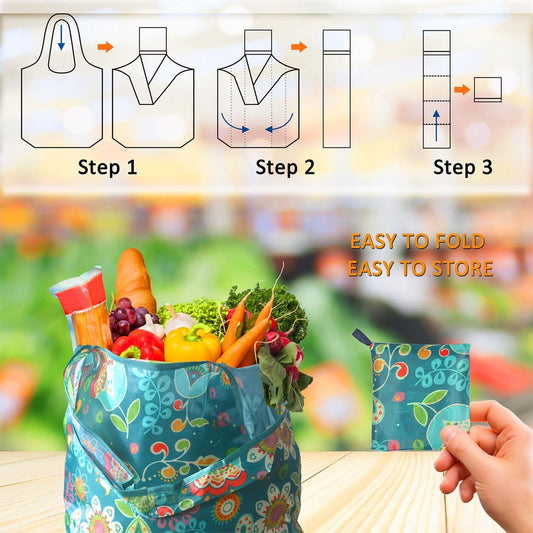 Step 1

Step 2

Step 3

EASY TO FOLD
EASY TO STORE