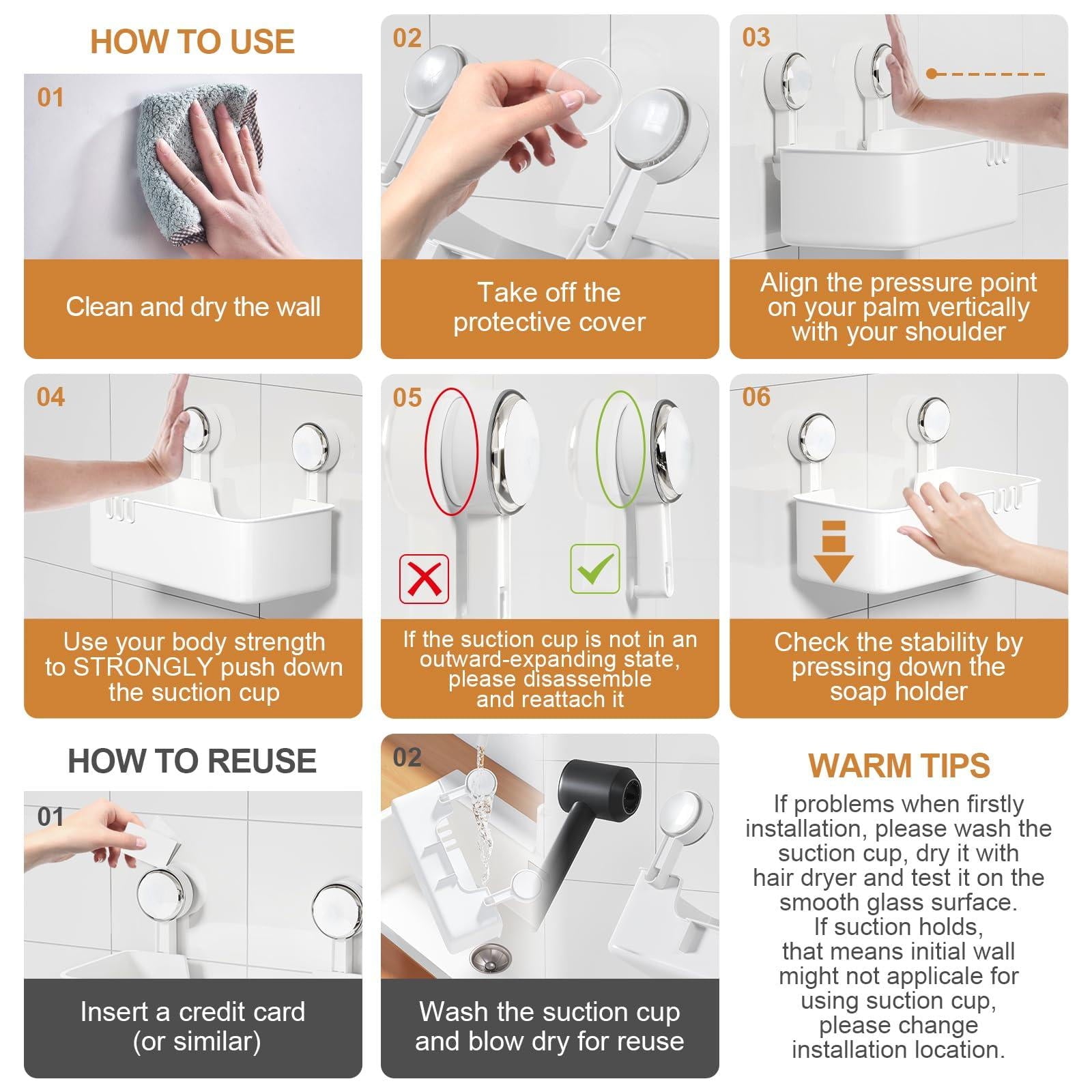 HOW TO USE

01

Clean and dry the wall

02

Take off the protective cover

03

Align the pressure point on your palm vertically with your shoulder

04

Use your body strength to STRONGLY push down the suction cup

05

If the suction cup is not in an outward-expanding state, please disassemble and reattach it

06

Check the stability by pressing down the soap holder

HOW TO REUSE

01

Insert a credit card (or similar)

02

Wash the suction cup and blow dry for reuse

WARM TIPS

If problems when firstly installation, please wash the suction cup, dry it with hair dryer and test it on the smooth glass surface. If suction holds, that means initial wall might not applicale for using suction cup, please change installation location.