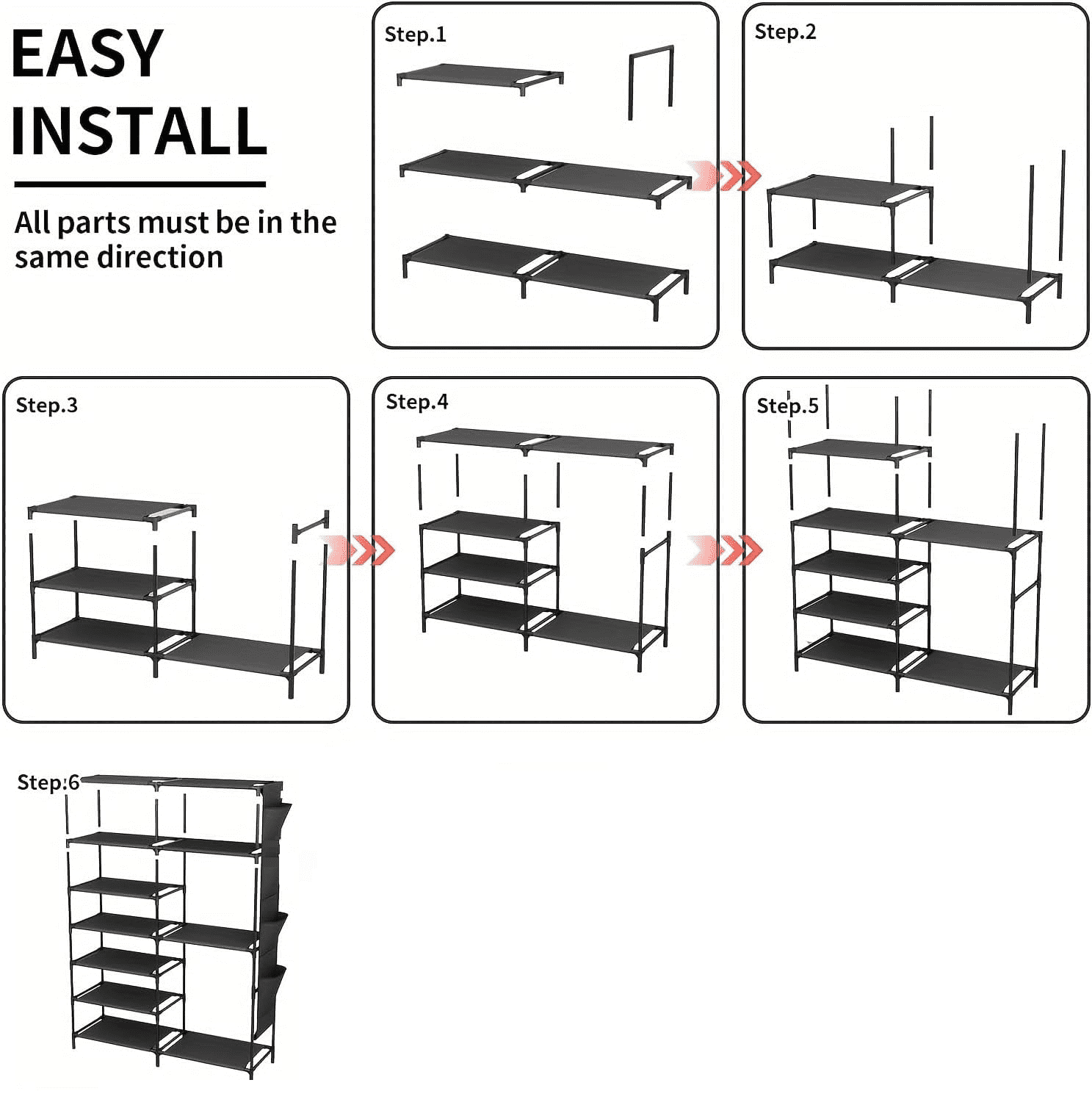 EASY INSTALL

All parts must be in the same direction

Step.1

Step.2

Step.3

Step.4

Step.5

Step:6