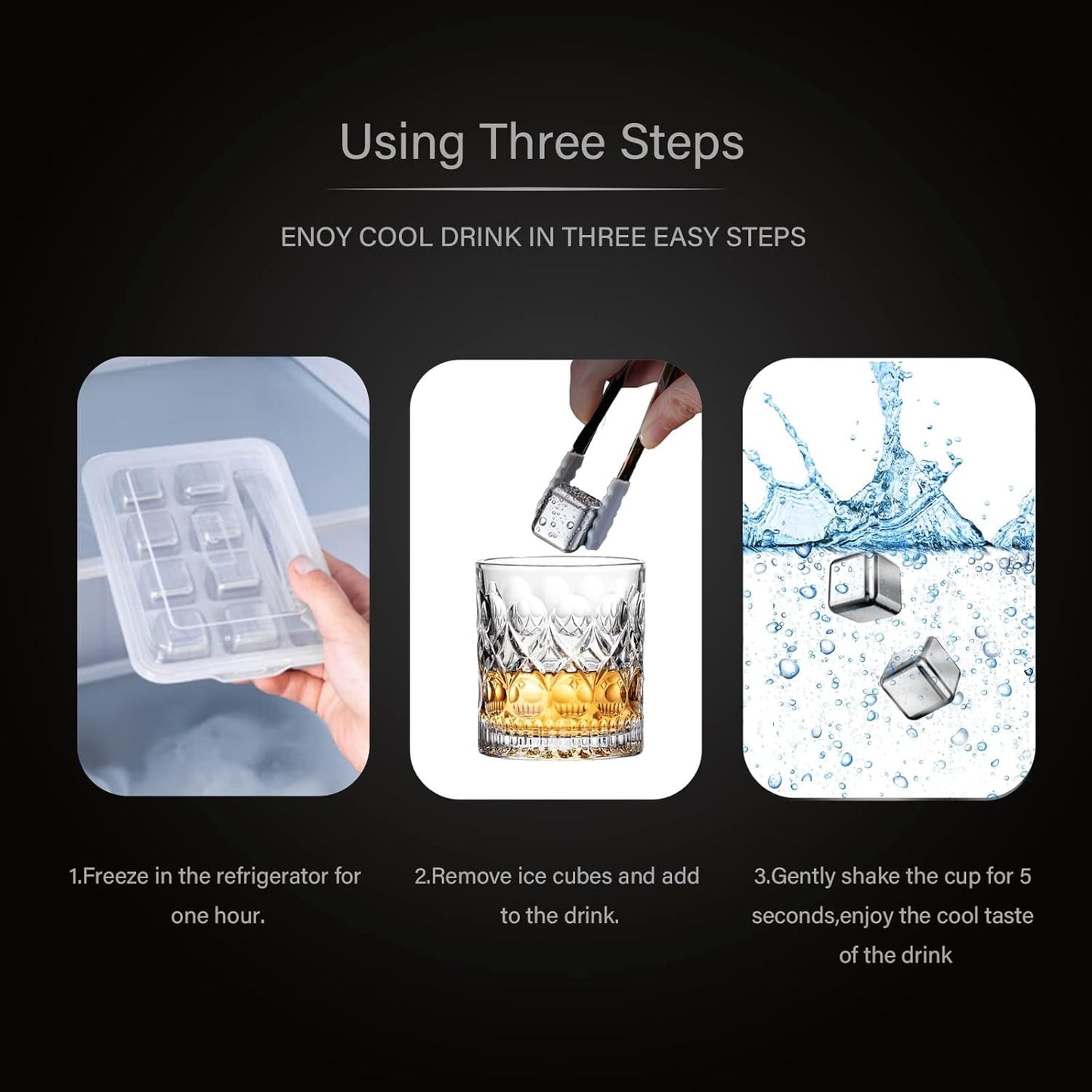 Using Three Steps

ENOY COOL DRINK IN THREE EASY STEPS

1.Freeze in the refrigerator for one hour.

2.Remove ice cubes and add to the drink.

3.Gently shake the cup for 5 seconds,enjoy the cool taste of the drink