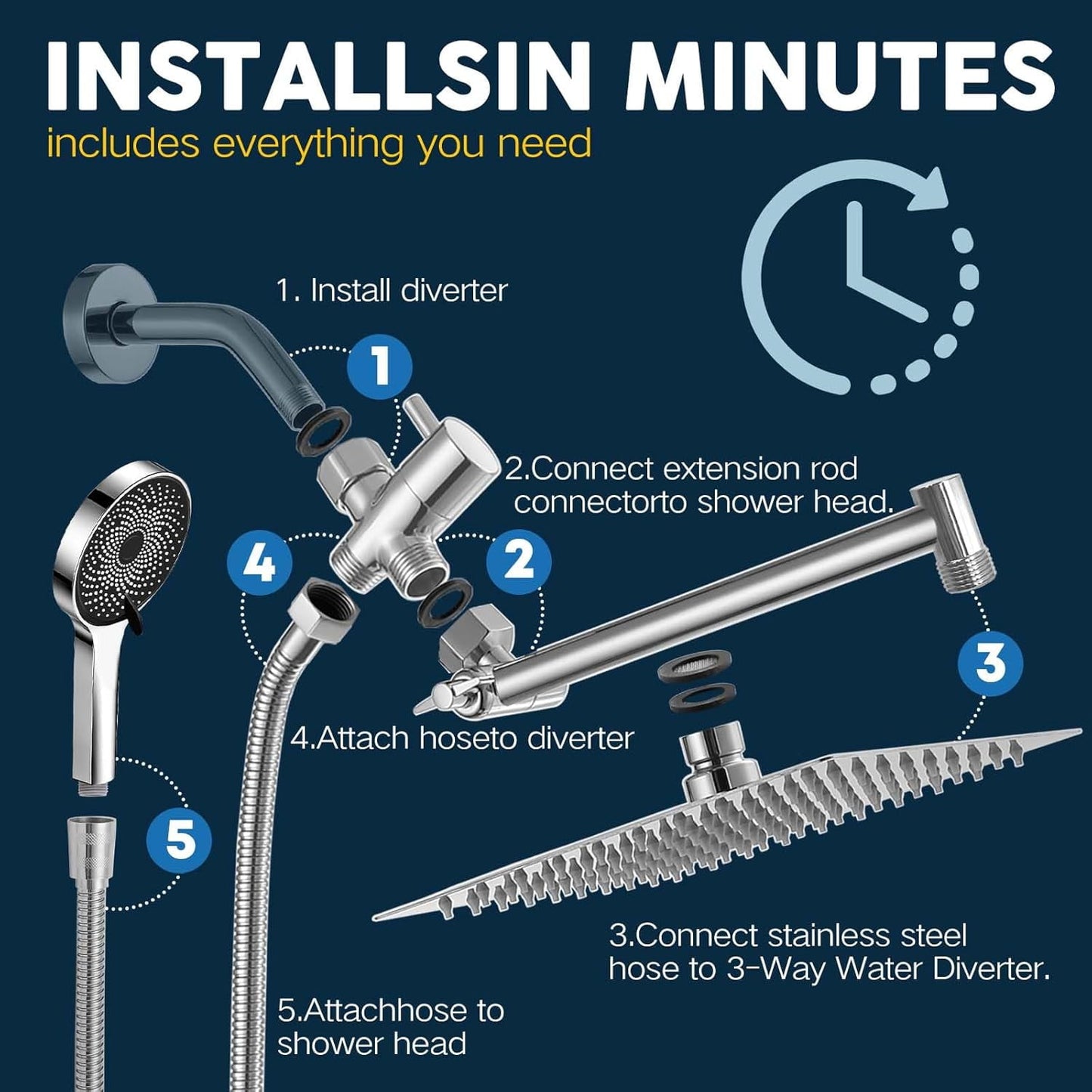 INSTALLSIN MINUTES
includes everything you need

1. Install diverter

1

2.Connect extension rod connectorto shower head.

4

2

3

4.Attach hoseto diverter

5

3.Connect stainless steel hose to 3-Way Water Diverter.

5.Attachhose to shower head