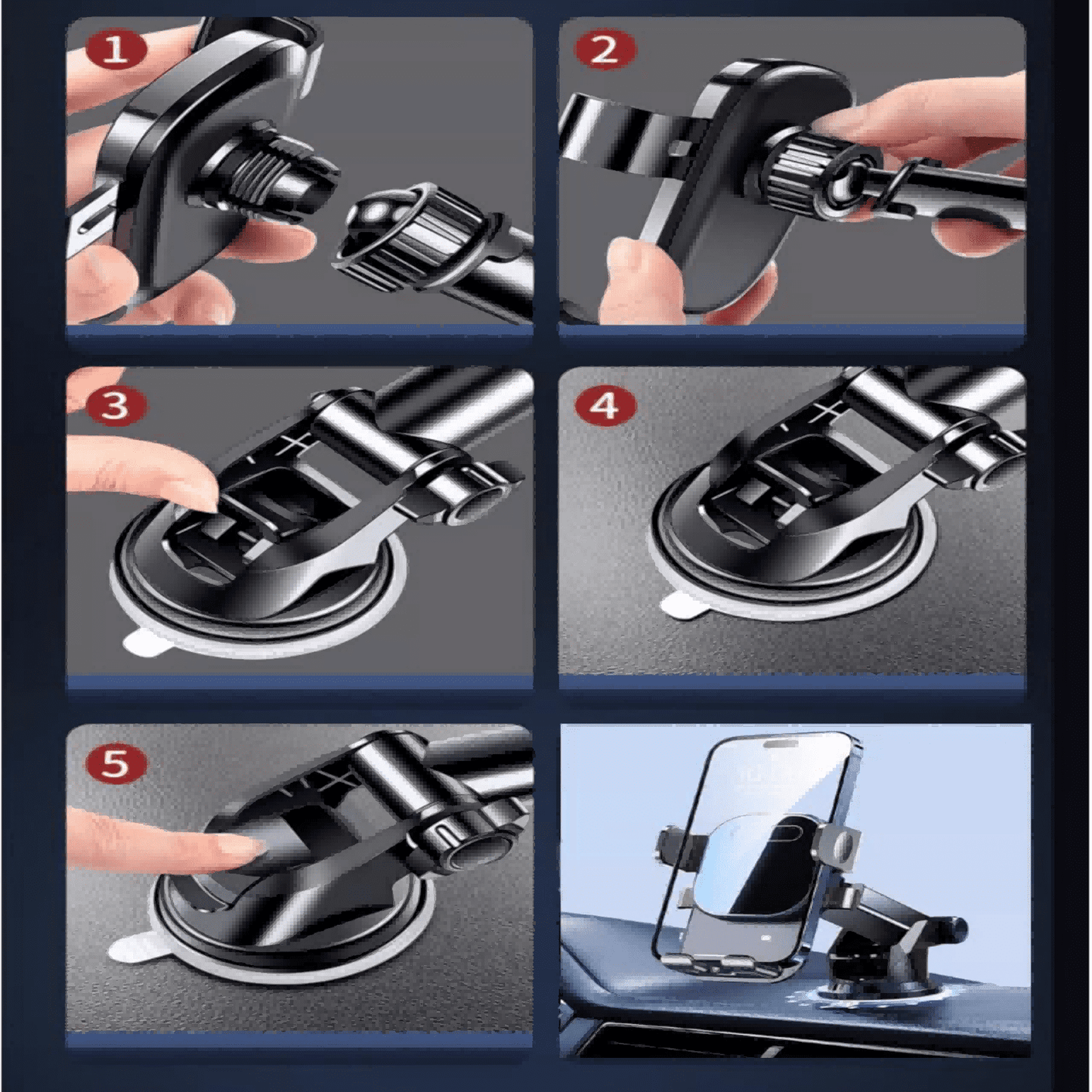 1

2

3

4

5